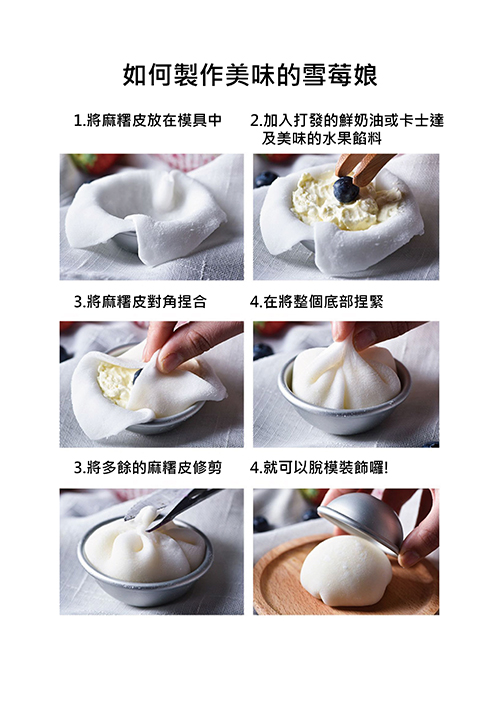 如何製作美味的雪莓娘

1.將麻糬皮放在模具中

2.加入打發的鮮奶油或卡士達及美味的水果餡料

3.將麻糬皮對角捏合

4.在將整個底部捏緊

3.將多餘的麻糬皮修剪

4.就可以脫模裝飾囉!